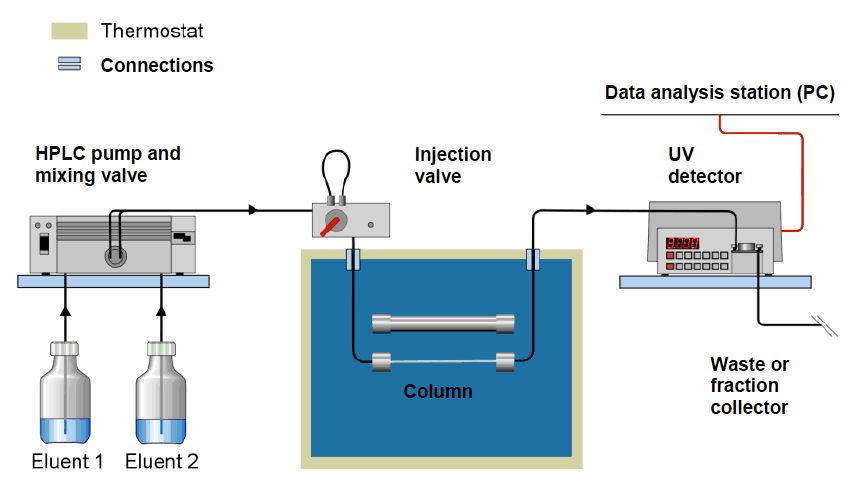 Thermostat

Connections

Data analysis station (PC)

HPLC pump and mixing valve

Injection valve

UV detector

Column

Waste or fraction collector

Eluent 1

Eluent 2